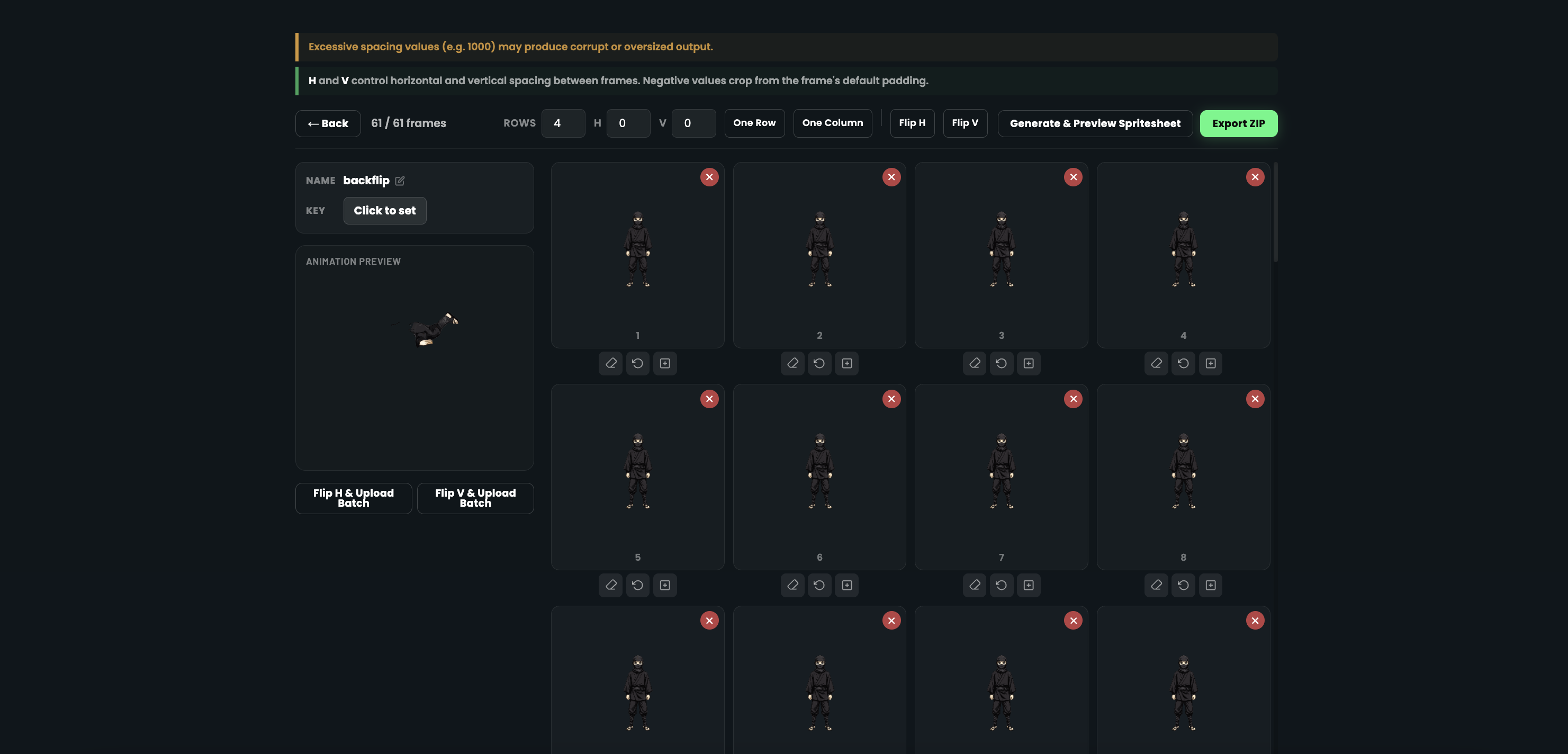 Excessive spacing values (e.g. 1000) may produce corrupt or oversized output.

H and V control horizontal and vertical spacing between frames. Negative values crop from the frame's default padding.

← Back 61 / 61 frames ROWS 4 H 0 V 0 One Row One Column Flip H Flip V Generate & Preview Spritesheet Export ZIP

NAME backflip

KEY Click to set

ANIMATION PREVIEW

Flip H & Upload Batch

Flip V & Upload Batch

1

2

3

4

5

6

7

8